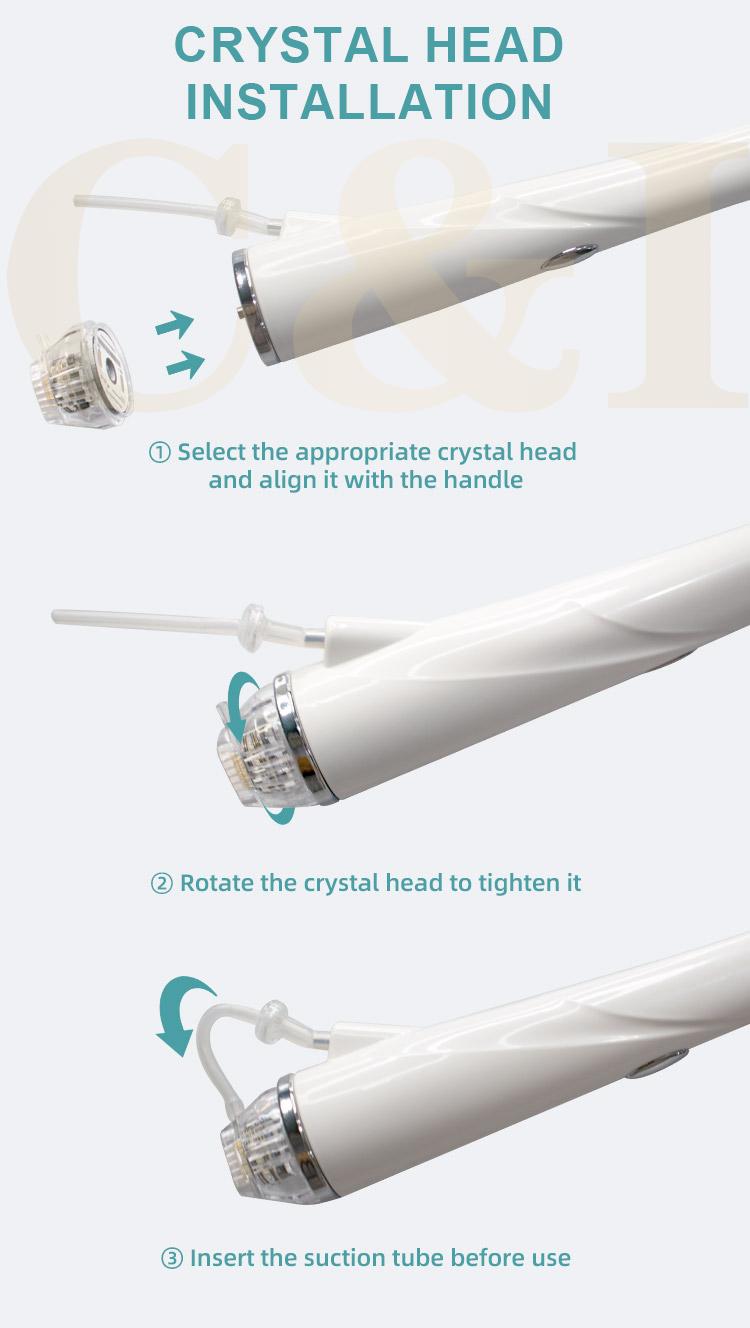 CRYSTAL HEAD INSTALLATION

C&I

① Select the appropriate crystal head and align it with the handle

② Rotate the crystal head to tighten it

③ Insert the suction tube before use