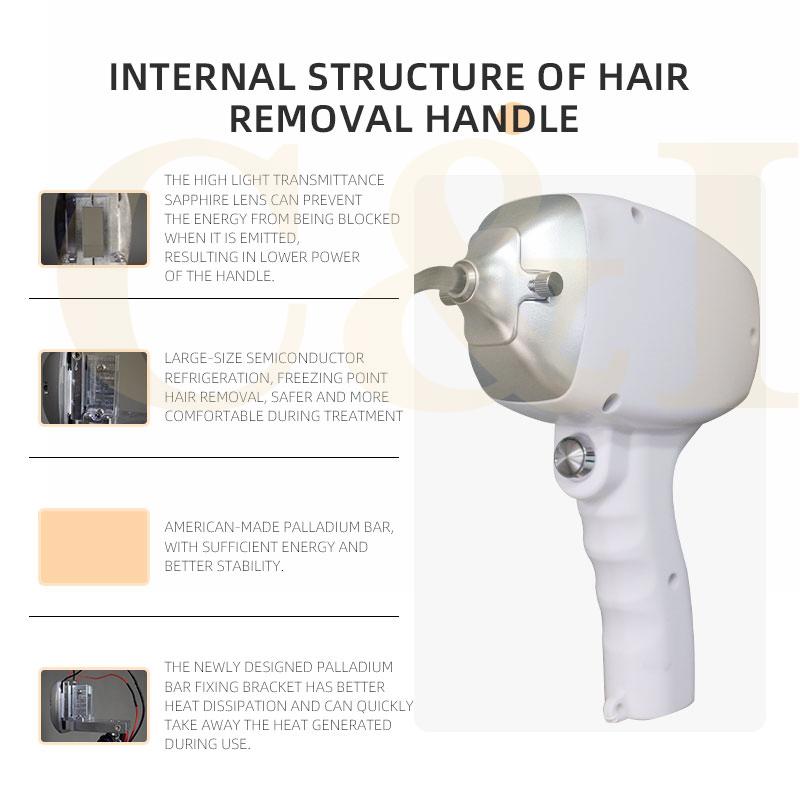 INTERNAL STRUCTURE OF HAIR REMOVAL HANDLE

THE HIGH LIGHT TRANSMITTANCE SAPPHIRE LENS CAN PREVENT THE ENERGY FROM BEING BLOCKED WHEN IT IS EMITTED, RESULTING IN LOWER POWER OF THE HANDLE.

LARGE-SIZE SEMICONDUCTOR REFRIGERATION, FREEZING POINT HAIR REMOVAL, SAFER AND MORE COMFORTABLE DURING TREATMENT

AMERICAN-MADE PALLADIUM BAR, WITH SUFFICIENT ENERGY AND BETTER STABILITY.

THE NEWLY DESIGNED PALLADIUM BAR FIXING BRACKET HAS BETTER HEAT DISSIPATION AND CAN QUICKLY TAKE AWAY THE HEAT GENERATED DURING USE.

C&I