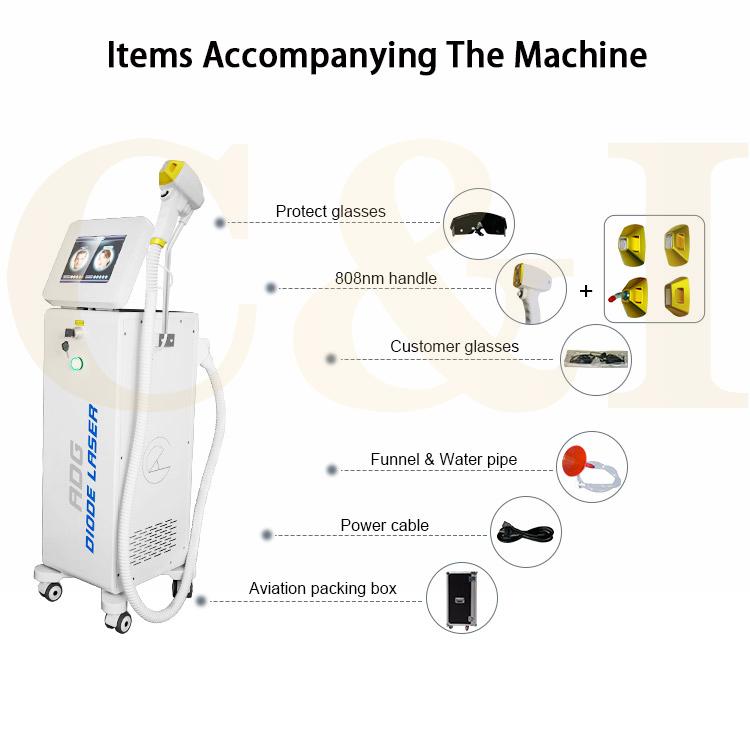 Items Accompanying The Machine

C&I

ADG
DIODE LASER

Protect glasses

808nm handle

+

Customer glasses

Funnel & Water pipe

Power cable

Aviation packing box