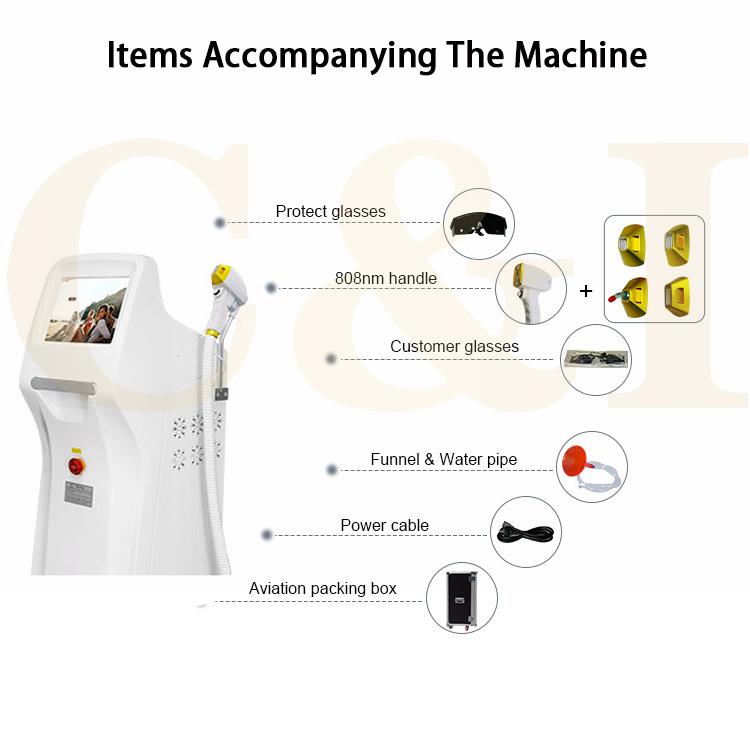 Items Accompanying The Machine

C&I

Protect glasses

808nm handle

+

Customer glasses

Funnel & Water pipe

Power cable

Aviation packing box