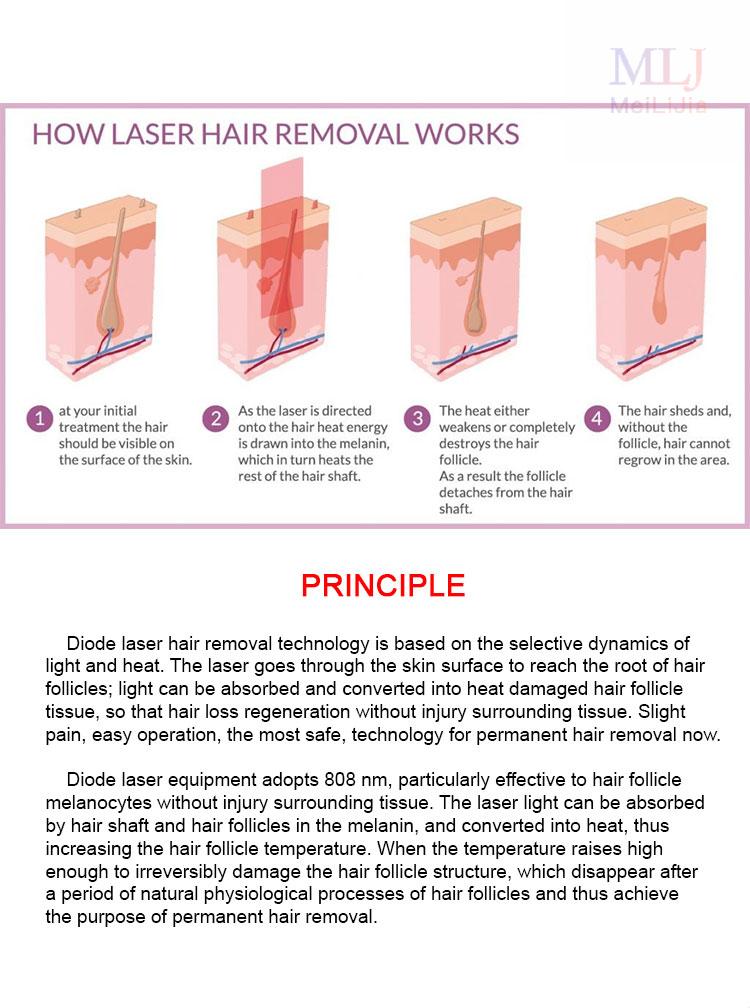 MLJ
MeiLiJia

HOW LASER HAIR REMOVAL WORKS

1 at your initial treatment the hair should be visible on the surface of the skin.

2 As the laser is directed onto the hair heat energy is drawn into the melanin, which in turn heats the rest of the hair shaft.

3 The heat either weakens or completely destroys the hair follicle. As a result the follicle detaches from the hair shaft.

4 The hair sheds and, without the follicle, hair cannot regrow in the area.

PRINCIPLE

Diode laser hair removal technology is based on the selective dynamics of light and heat. The laser goes through the skin surface to reach the root of hair follicles; light can be absorbed and converted into heat damaged hair follicle tissue, so that hair loss regeneration without injury surrounding tissue. Slight pain, easy operation, the most safe, technology for permanent hair removal now.

Diode laser equipment adopts 808 nm, particularly effective to hair follicle melanocytes without injury surrounding tissue. The laser light can be absorbed by hair shaft and hair follicles in the melanin, and converted into heat, thus increasing the hair follicle temperature. When the temperature raises high enough to irreversibly damage the hair follicle structure, which disappear after a period of natural physiological processes of hair follicles and thus achieve the purpose of permanent hair removal.