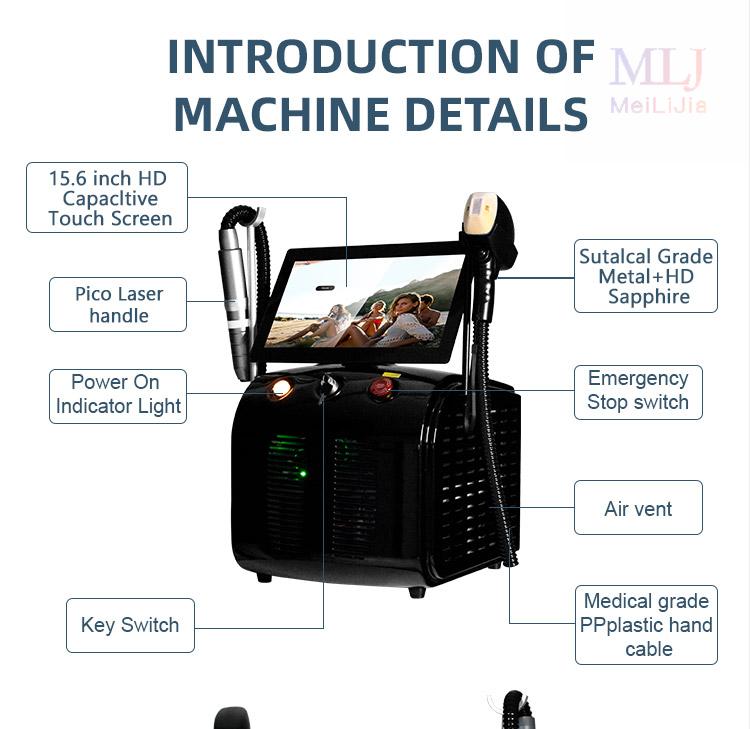 INTRODUCTION OF MACHINE DETAILS

MLJ
MeiLiJia

15.6 inch HD Capacltive Touch Screen

Pico Laser handle

Power On Indicator Light

Key Switch

Sutalcal Grade Metal+HD Sapphire

Emergency Stop switch

Air vent

Medical grade PPplastic hand cable