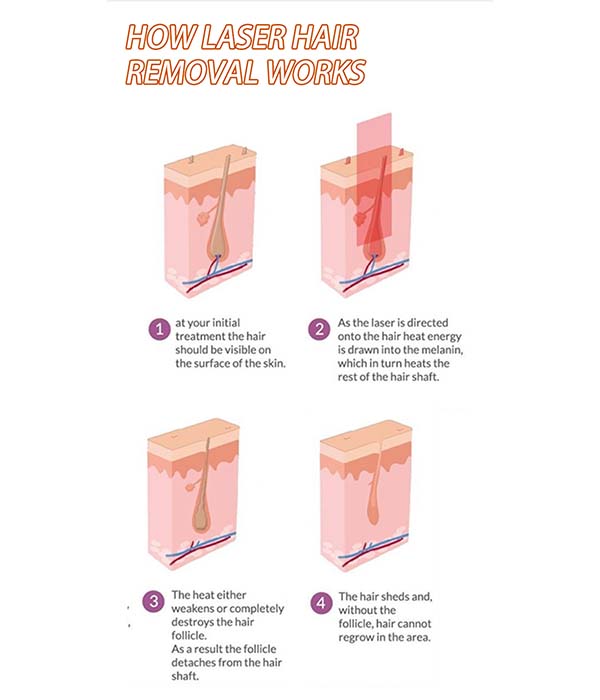 HOW LASER HAIR REMOVAL WORKS

1 at your initial treatment the hair should be visible on the surface of the skin.

2 As the laser is directed onto the hair heat energy is drawn into the melanin, which in turn heats the rest of the hair shaft.

3 The heat either weakens or completely destroys the hair follicle.
As a result the follicle detaches from the hair shaft.

4 The hair sheds and, without the follicle, hair cannot regrow in the area.