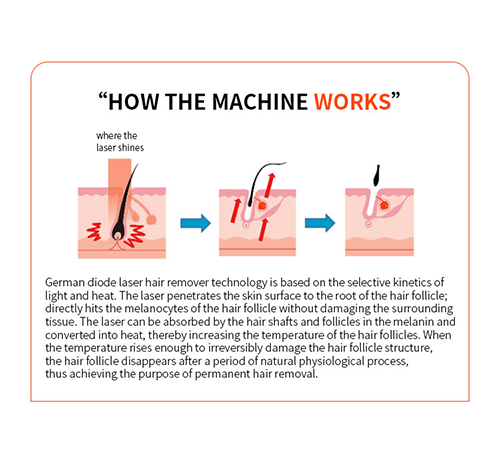 “HOW THE MACHINE WORKS”

where the laser shines

German diode laser hair remover technology is based on the selective kinetics of light and heat. The laser penetrates the skin surface to the root of the hair follicle; directly hits the melanocytes of the hair follicle without damaging the surrounding tissue. The laser can be absorbed by the hair shafts and follicles in the melanin and converted into heat, thereby increasing the temperature of the hair follicles. When the temperature rises enough to irreversibly damage the hair follicle structure, the hair follicle disappears after a period of natural physiological process, thus achieving the purpose of permanent hair removal.