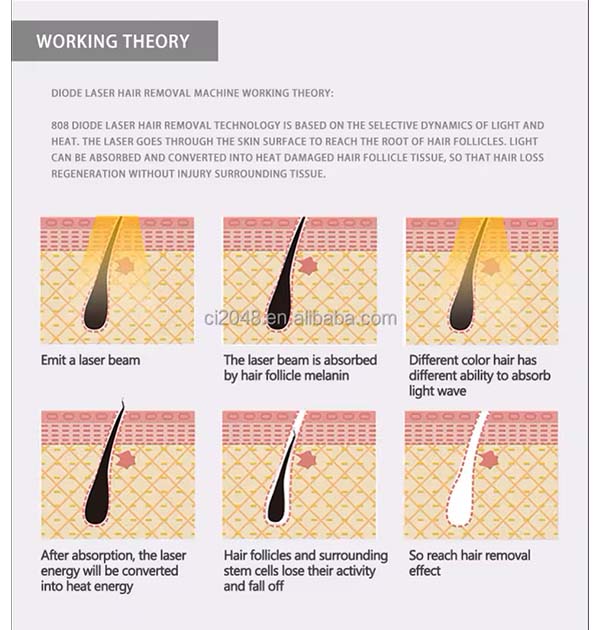 WORKING THEORY

DIODE LASER HAIR REMOVAL MACHINE WORKING THEORY:

808 DIODE LASER HAIR REMOVAL TECHNOLOGY IS BASED ON THE SELECTIVE DYNAMICS OF LIGHT AND HEAT. THE LASER GOES THROUGH THE SKIN SURFACE TO REACH THE ROOT OF HAIR FOLLICLES. LIGHT CAN BE ABSORBED AND CONVERTED INTO HEAT DAMAGED HAIR FOLLICLE TISSUE, SO THAT HAIR LOSS REGENERATION WITHOUT INJURY SURROUNDING TISSUE.

ci2048.en.alibaba.com

Emit a laser beam

The laser beam is absorbed by hair follicle melanin

Different color hair has different ability to absorb light wave

After absorption, the laser energy will be converted into heat energy

Hair follicles and surrounding stem cells lose their activity and fall off

So reach hair removal effect