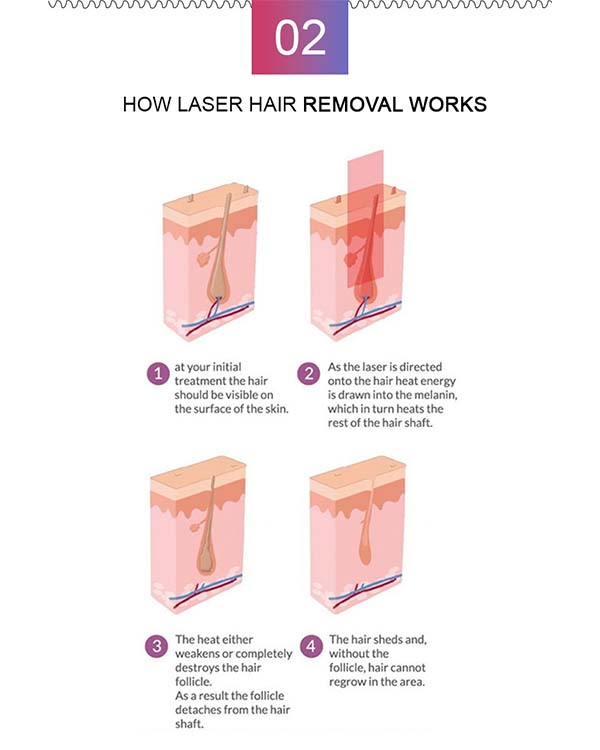 02

HOW LASER HAIR REMOVAL WORKS

1 at your initial treatment the hair should be visible on the surface of the skin.

2 As the laser is directed onto the hair heat energy is drawn into the melanin, which in turn heats the rest of the hair shaft.

3 The heat either weakens or completely destroys the hair follicle.
As a result the follicle detaches from the hair shaft.

4 The hair sheds and, without the follicle, hair cannot regrow in the area.