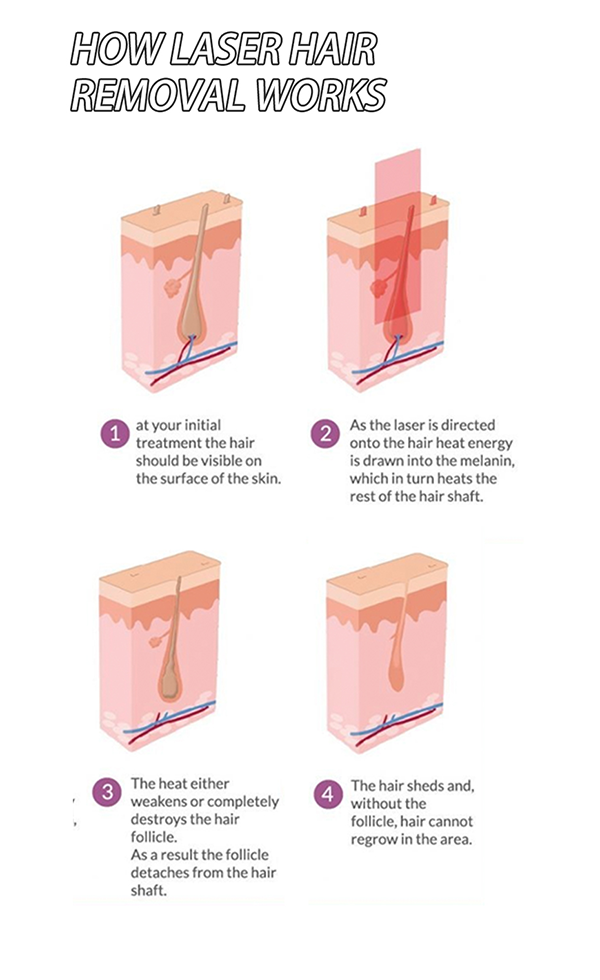 HOW LASER HAIR REMOVAL WORKS

1 at your initial treatment the hair should be visible on the surface of the skin.

2 As the laser is directed onto the hair heat energy is drawn into the melanin, which in turn heats the rest of the hair shaft.

3 The heat either weakens or completely destroys the hair follicle. As a result the follicle detaches from the hair shaft.

4 The hair sheds and, without the follicle, hair cannot regrow in the area.