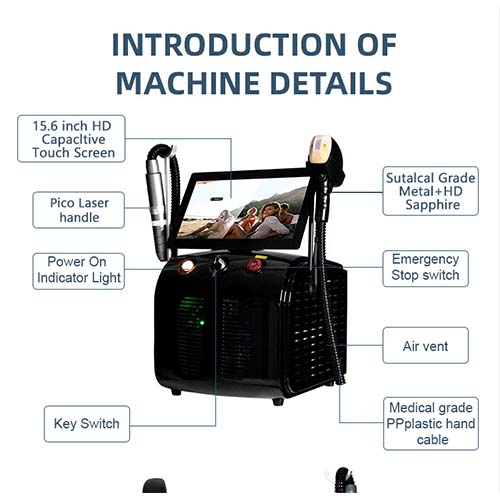 INTRODUCTION OF MACHINE DETAILS

15.6 inch HD Capacltive Touch Screen

Pico Laser handle

Power On Indicator Light

Key Switch

Sutalcal Grade Metal+HD Sapphire

Emergency Stop switch

Air vent

Medical grade PPplastic hand cable