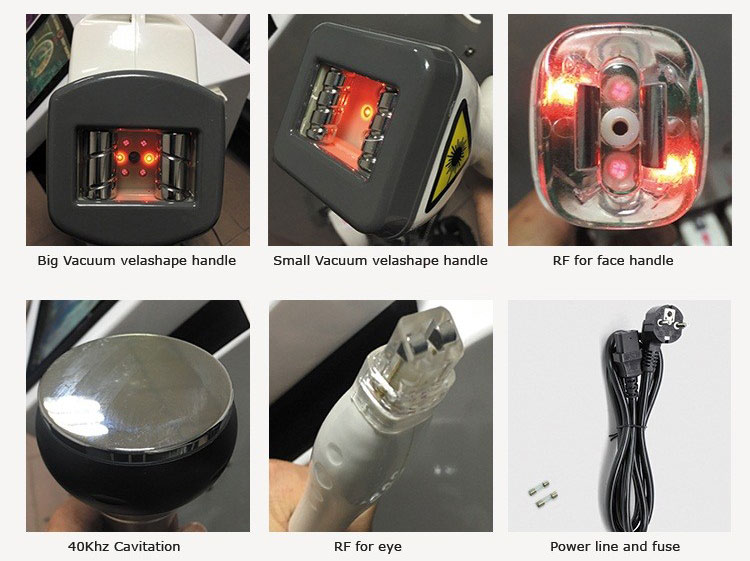 Big Vacuum velashape handle

Small Vacuum velashape handle

RF for face handle

40Khz Cavitation

RF for eye

Power line and fuse