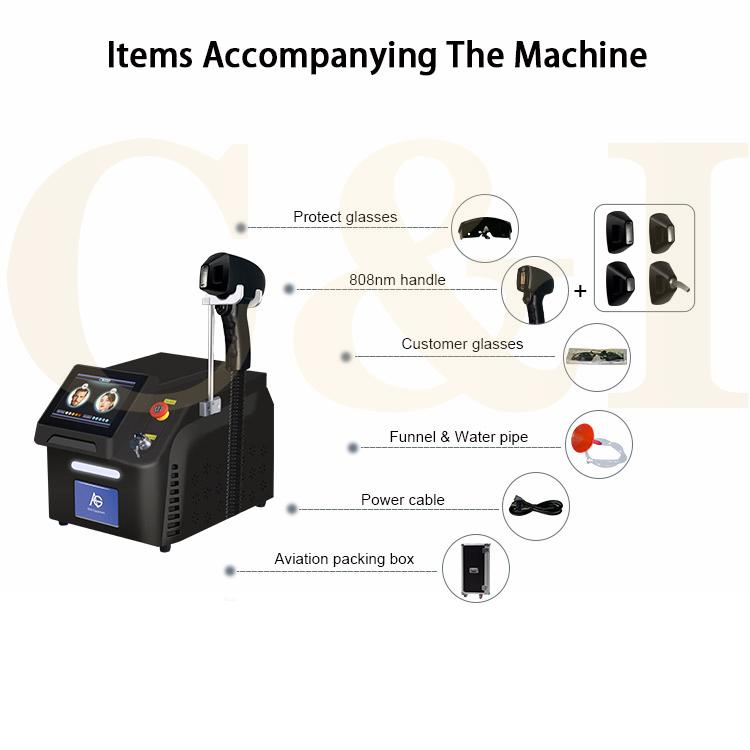 Items Accompanying The Machine

C&I

Protect glasses

808nm handle

+

Customer glasses

Funnel & Water pipe

Power cable

Aviation packing box